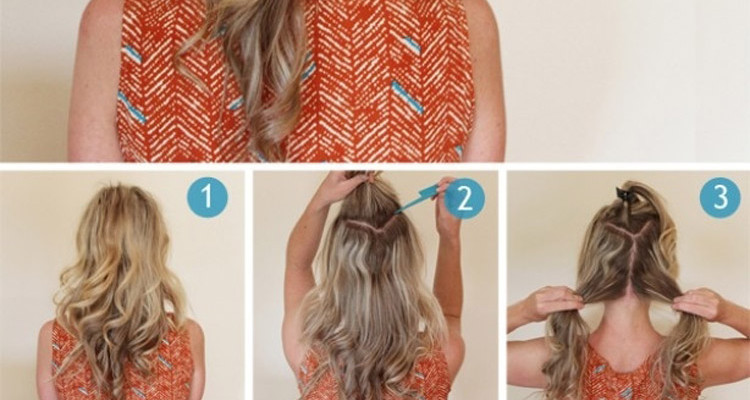 1

2

3